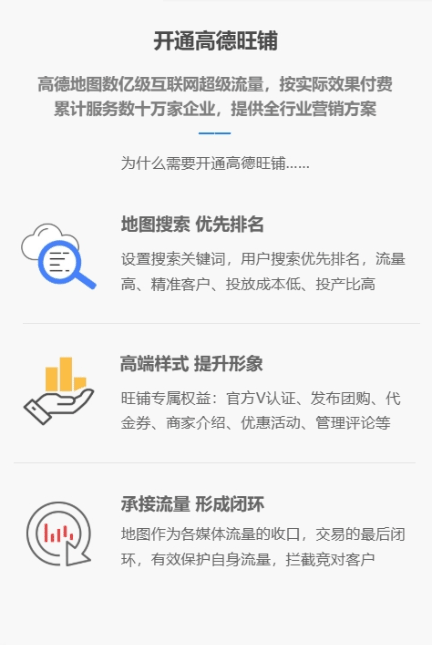 开通高德旺铺

高德地图数亿级互联网超级流量，按实际效果付费
累计服务数十万家企业，提供全行业营销方案

为什么需要开通高德旺铺......

地图搜索 优先排名

设置搜索关键词，用户搜索优先排名，流量高、精准客户、投放成本低、投产比高

高端样式 提升形象

旺铺专属权益：官方V认证、发布团购、代金券、商家介绍、优惠活动、管理评论等

承接流量 形成闭环

地图作为各媒体流量的收口，交易的最后闭环，有效保护自身流量，拦截竞对客户